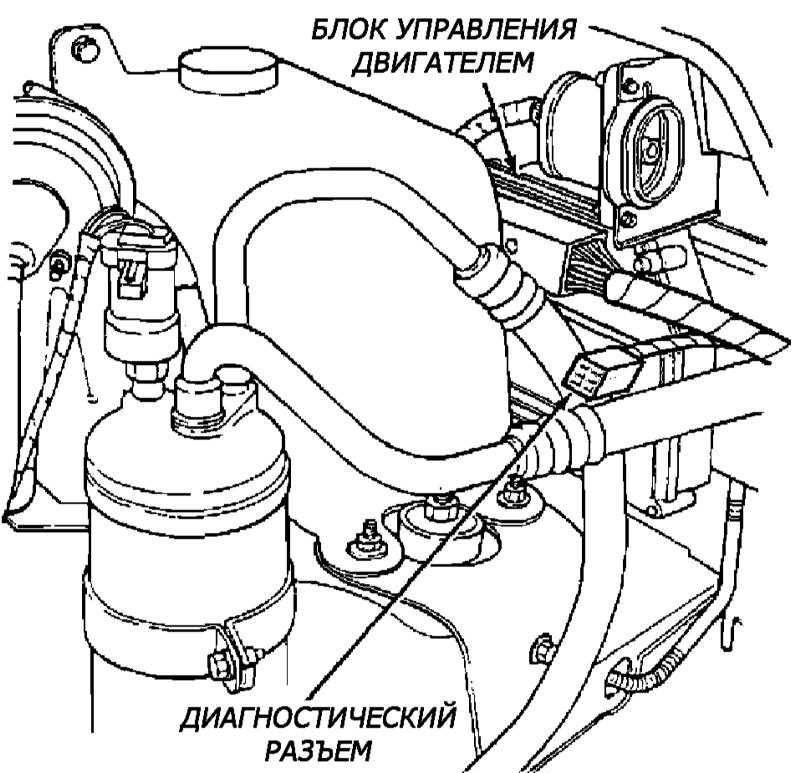 БЛОК УПРАВЛЕНИЯ ДВИГАТЕЛЕМ

ДИАГНОСТИЧЕСКИЙ РАЗЪЕМ