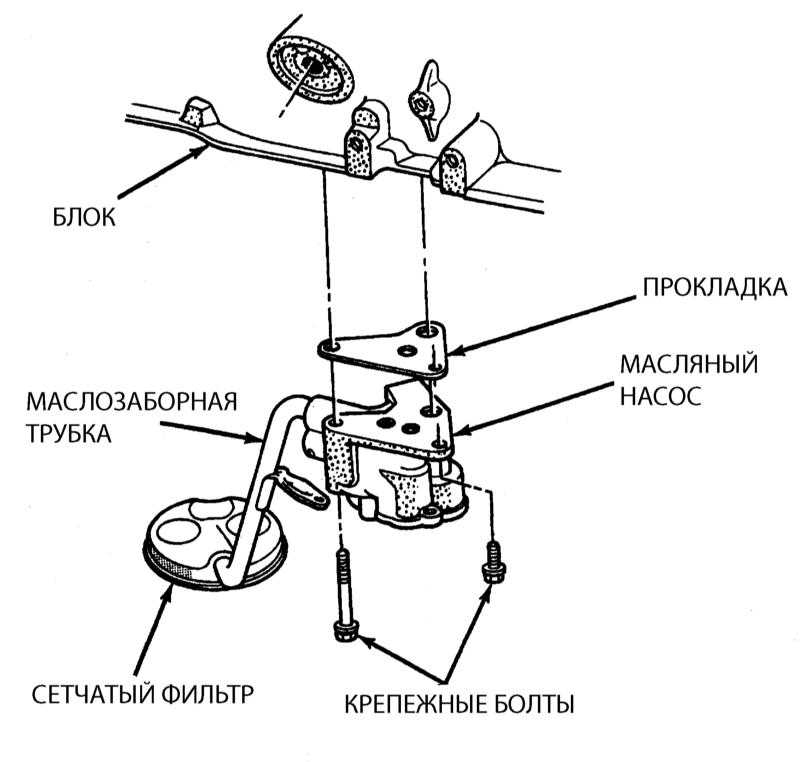 БЛОК

ПРОКЛАДКА

МАСЛЯНЫЙ НАСОС

МАСЛОЗАБОРНАЯ ТРУБКА

СЕТЧАТЫЙ ФИЛЬТР

КРЕПЕЖНЫЕ БОЛТЫ