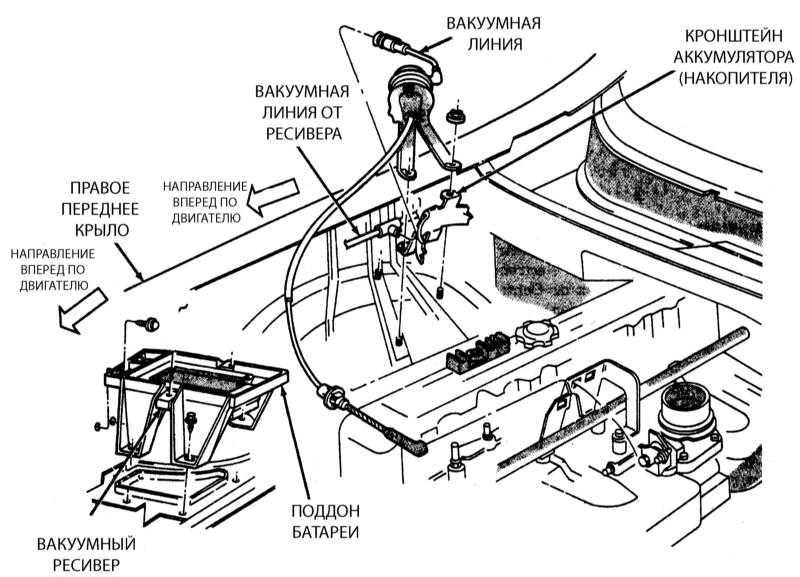 ВАКУУМНАЯ ЛИНИЯ

КРОНШТЕЙН АККУМУЛЯТОРА (НАКОПИТЕЛЯ)

ВАКУУМНАЯ ЛИНИЯ ОТ РЕСИВЕРА

ПРАВОЕ ПЕРЕДНЕЕ КРЫЛО

НАПРАВЛЕНИЕ ВПЕРЕД ПО ДВИГАТЕЛЮ

НАПРАВЛЕНИЕ ВПЕРЕД ПО ДВИГАТЕЛЮ

ПОДДОН БАТАРЕИ

ВАКУУМНЫЙ РЕСИВЕР