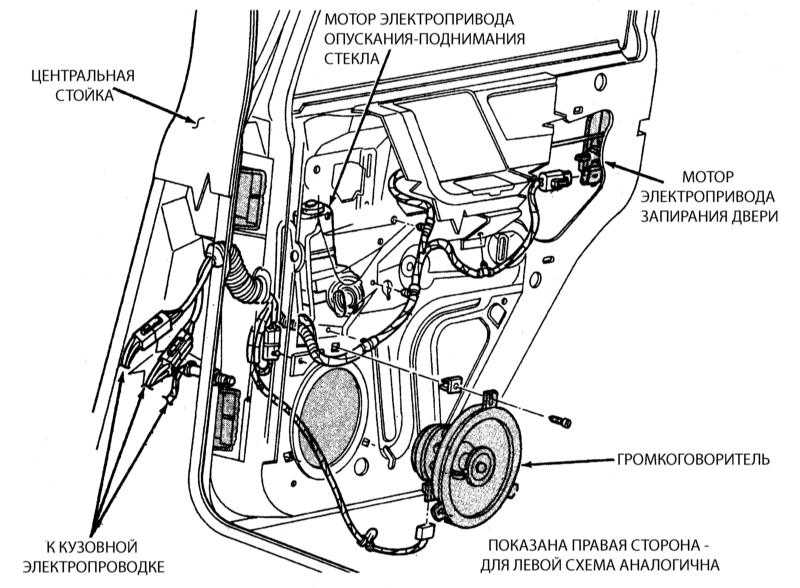 МОТОР ЭЛЕКТРОПРИВОДА ОПУСКАНИЯ-ПОДНИМАНИЯ СТЕКЛА

ЦЕНТРАЛЬНАЯ СТОЙКА

МОТОР ЭЛЕКТРОПРИВОДА ЗАПИРАНИЯ ДВЕРИ

ГРОМКОГОВОРИТЕЛЬ

К КУЗОВНОЙ ЭЛЕКТРОПРОВОДКЕ

ПОКАЗАНА ПРАВАЯ СТОРОНА - ДЛЯ ЛЕВОЙ СХЕМА АНАЛОГИЧНА