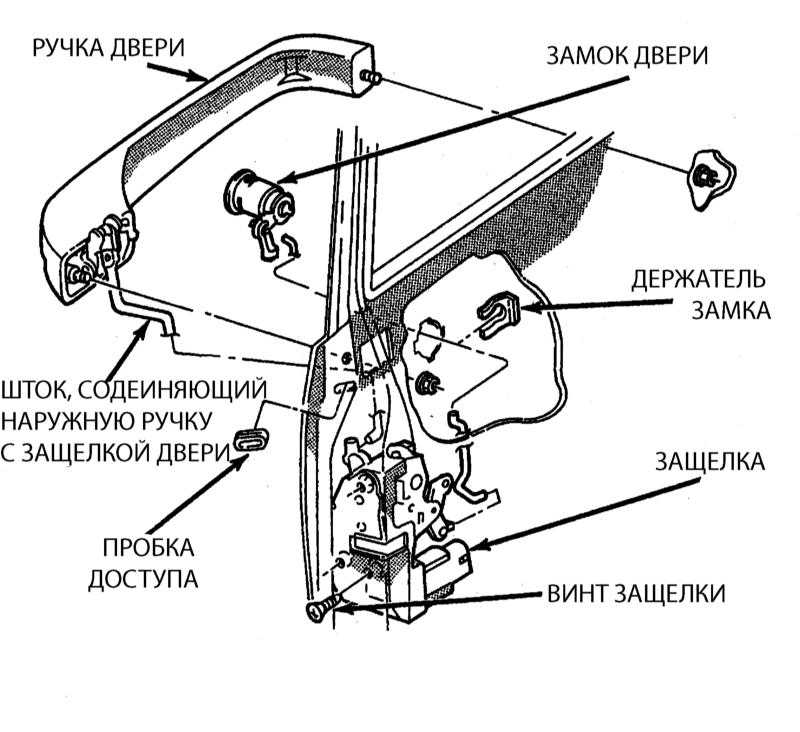 РУЧКА ДВЕРИ

ЗАМОК ДВЕРИ

ДЕРЖАТЕЛЬ ЗАМКА

ШТОК, СОДЕИНЯЮЩИЙ НАРУЖНУЮ РУЧКУ С ЗАЩЕЛКОЙ ДВЕРИ

ЗАЩЕЛКА

ПРОБКА ДОСТУПА

ВИНТ ЗАЩЕЛКИ