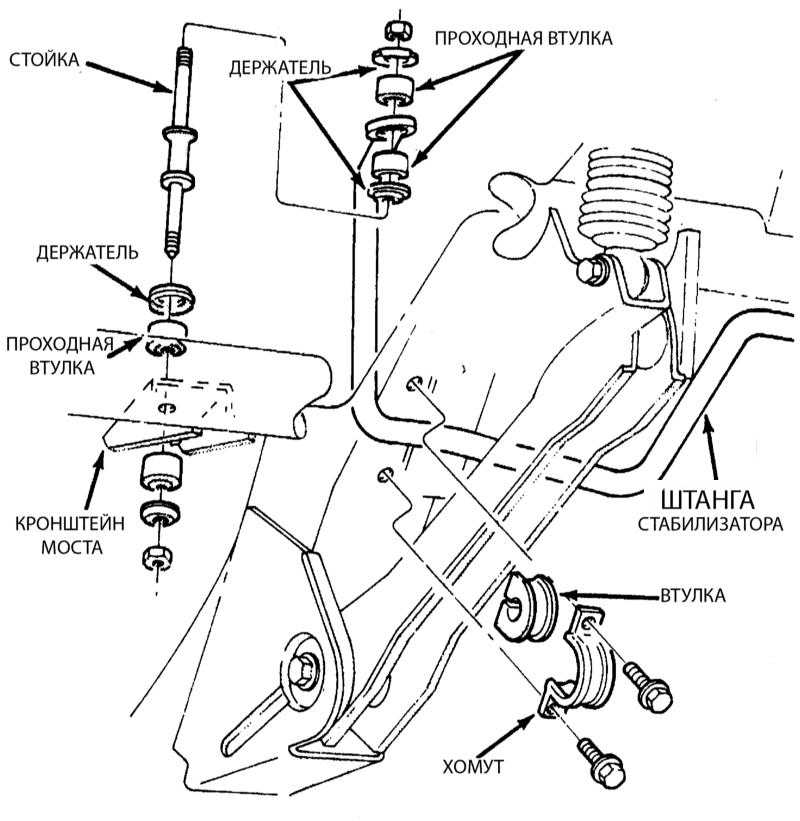 СТОЙКА

ДЕРЖАТЕЛЬ

ПРОХОДНАЯ ВТУЛКА

ДЕРЖАТЕЛЬ

ПРОХОДНАЯ ВТУЛКА

КРОНШТЕЙН МОСТА

ШТАНГА СТАБИЛИЗАТОРА

ВТУЛКА

ХОМУТ