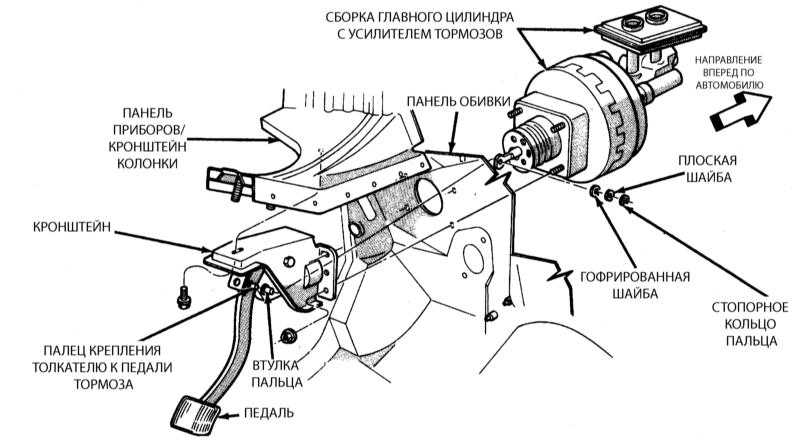 СБОРКА ГЛАВНОГО ЦИЛИНДРА С УСИЛИТЕЛЕМ ТОРМОЗОВ

НАПРАВЛЕНИЕ ВПЕРЕД ПО АВТОМОБИЛЮ

ПАНЕЛЬ ПРИБОРОВ/ КРОНШТЕЙН КОЛОНКИ

ПАНЕЛЬ ОБИВКИ

ПЛОСКАЯ ШАЙБА

КРОНШТЕЙН

ГОФРИРОВАННАЯ ШАЙБА

СТОПОРНОЕ КОЛЬЦО ПАЛЬЦА

ПАЛЕЦ КРЕПЛЕНИЯ ТОЛКАТЕЛЮ К ПЕДАЛИ ТОРМОЗА

ВТУЛКА ПАЛЬЦА

ПЕДАЛЬ