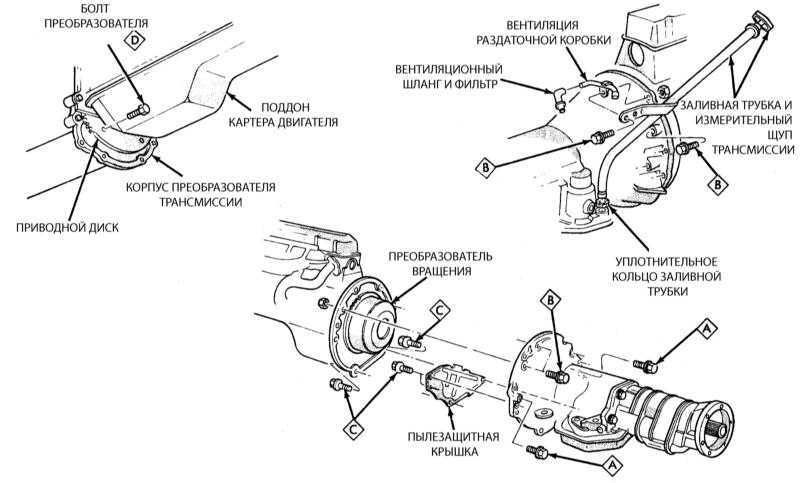 БОЛТ ПРЕОБРАЗОВАТЕЛЯ
D
ПОДДОН КАРТЕРА ДВИГАТЕЛЯ
КОРПУС ПРЕОБРАЗОВАТЕЛЯ ТРАНСМИССИИ
ПРИВОДНОЙ ДИСК
ВЕНТИЛЯЦИЯ РАЗДАТОЧНОЙ КОРОБКИ
ВЕНТИЛЯЦИОННЫЙ ШЛАНГ И ФИЛЬТР
ЗАЛИВНАЯ ТРУБКА И ИЗМЕРИТЕЛЬНЫЙ ЩУП ТРАНСМИССИИ
B
B
УПЛОТНИТЕЛЬНОЕ КОЛЬЦО ЗАЛИВНОЙ ТРУБКИ
ПРЕОБРАЗОВАТЕЛЬ ВРАЩЕНИЯ
C
B
A
C
ПЫЛЕЗАЩИТНАЯ КРЫШКА
A